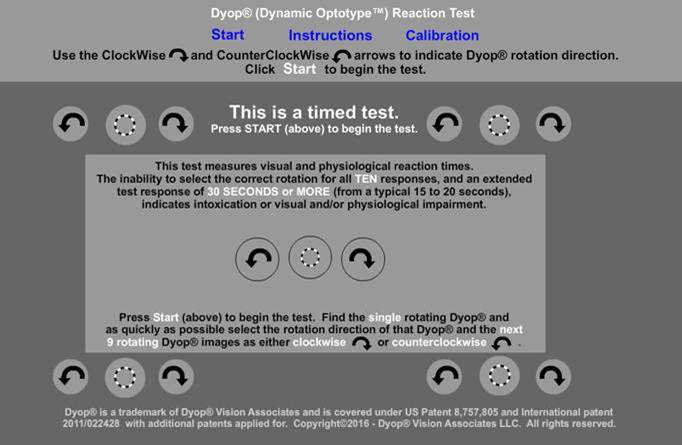 Dyop® (Dynamic Optotype™) Reaction Test

Start Instructions Calibration

Use the ClockWise and CounterClockWise arrows to indicate Dyop® rotation direction. Click Start to begin the test.

This is a timed test.
Press START (above) to begin the test.

This test measures visual and physiological reaction times. The inability to select the correct rotation for all TEN responses, and an extended test response of 30 SECONDS or MORE (from a typical 15 to 20 seconds), indicates intoxication or visual and/or physiological impairment.

Press Start (above) to begin the test. Find the single rotating Dyop® and as quickly as possible select the rotation direction of that Dyop® and the next 9 rotating Dyop® images as either clockwise or counterclockwise .

Dyop® is a trademark of Dyop® Vision Associates and is covered under US Patent 8,757,805 and International patent 2011/022428 with additional patents applied for. Copyright©2016 - Dyop® Vision Associates LLC. All rights reserved.